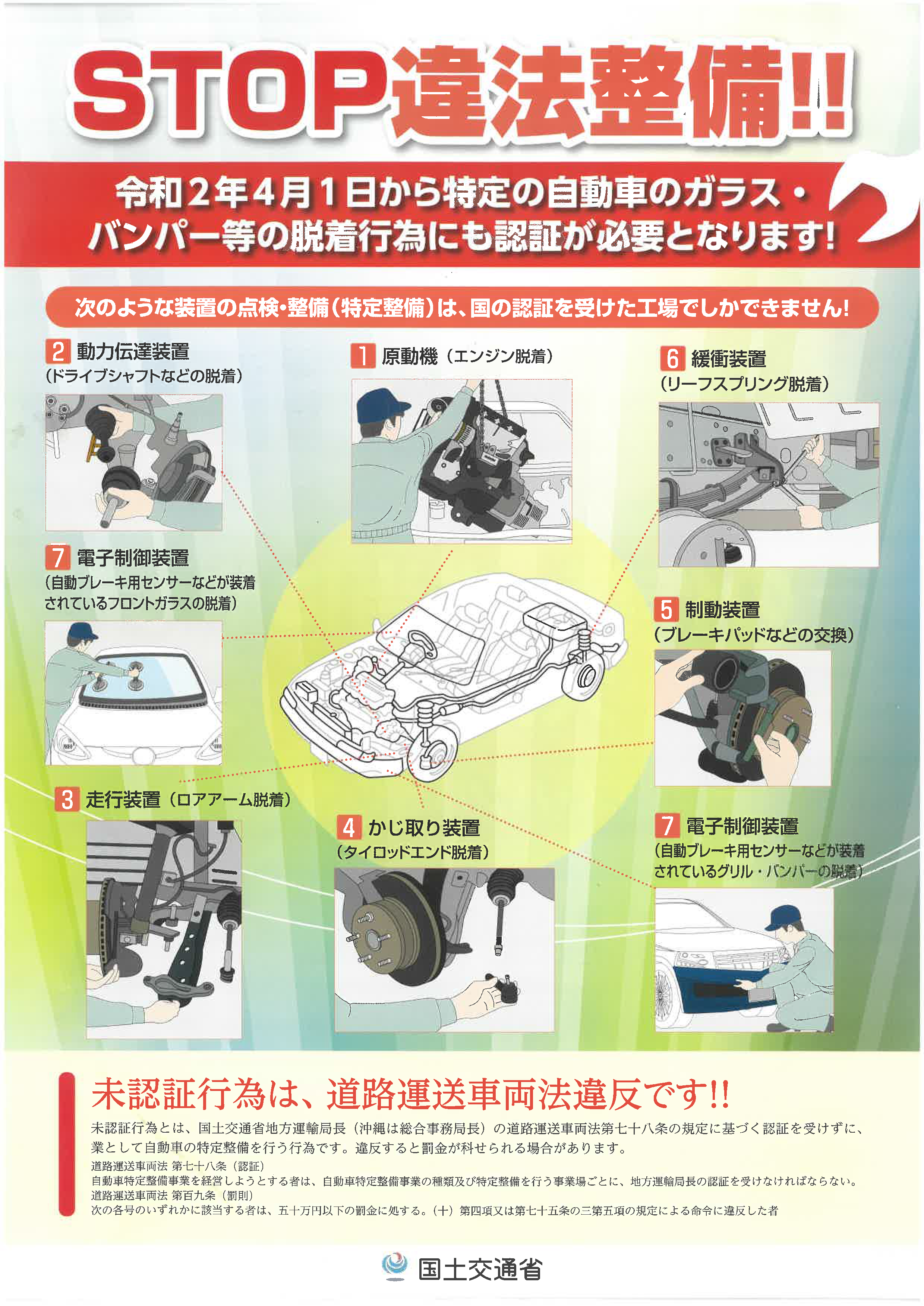 STOP違法整備!!

令和2年4月1日から特定の自動車のガラス・バンパー等の脱着行為にも認証が必要となります!

次のような装置の点検・整備(特定整備)は、国の認証を受けた工場でしかできません!

2 動力伝達装置
(ドライブシャフトなどの脱着)

1 原動機(エンジン脱着)

6 緩衝装置
(リーフスプリング脱着)

7 電子制御装置
(自動ブレーキ用センサーなどが装着されているフロントガラスの脱着)

5 制動装置
(ブレーキパッドなどの交換)

3 走行装置(ロアアーム脱着)

4 かじ取り装置
(タイロッドエンド脱着)

7 電子制御装置
(自動ブレーキ用センサーなどが装着されているグリル・バンパーの脱着)

未認証行為は、道路運送車両法違反です!!

未認証行為とは、国土交通省地方運輸局長(沖縄は総合事務局長)の道路運送車両法第七十八条の規定に基づく認証を受けずに、業として自動車の特定整備を行う行為です。違反すると罰金が科せられる場合があります。

道路運送車両法 第七十八条(認証)
自動車特定整備事業を経営しようとする者は、自動車特定整備事業の種類及び特定整備を行う事業場ごとに、地方運輸局長の認証を受けなければならない。
道路運送車両法 第百九条(罰則)
次の各号のいずれかに該当する者は、五十万円以下の罰金に処する。(十)第四項又は第七十五条の三第五項の規定による命令に違反した者

国土交通省